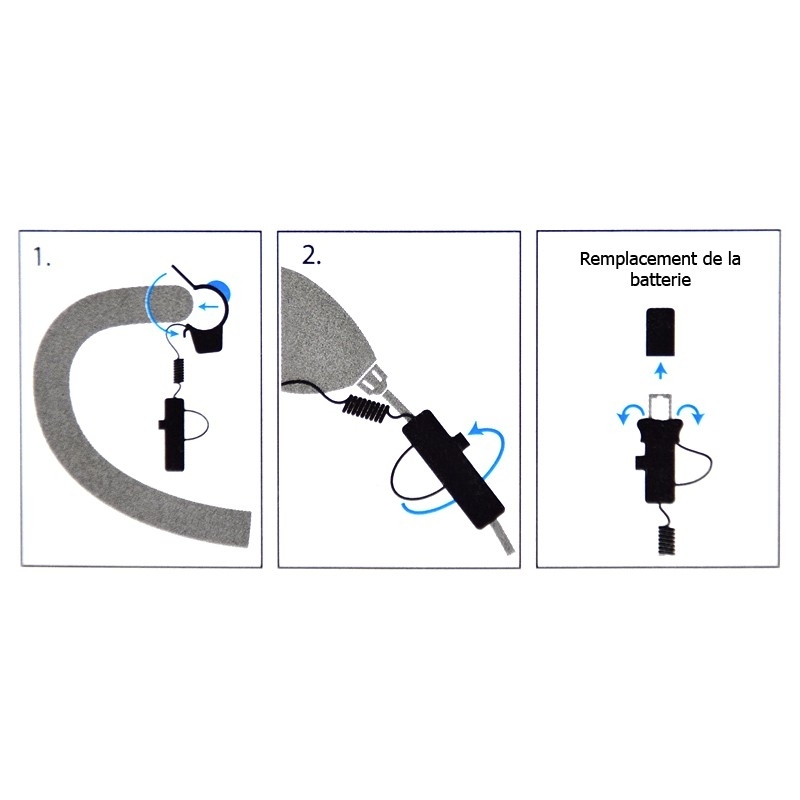 1.

2.

Remplacement de la batterie