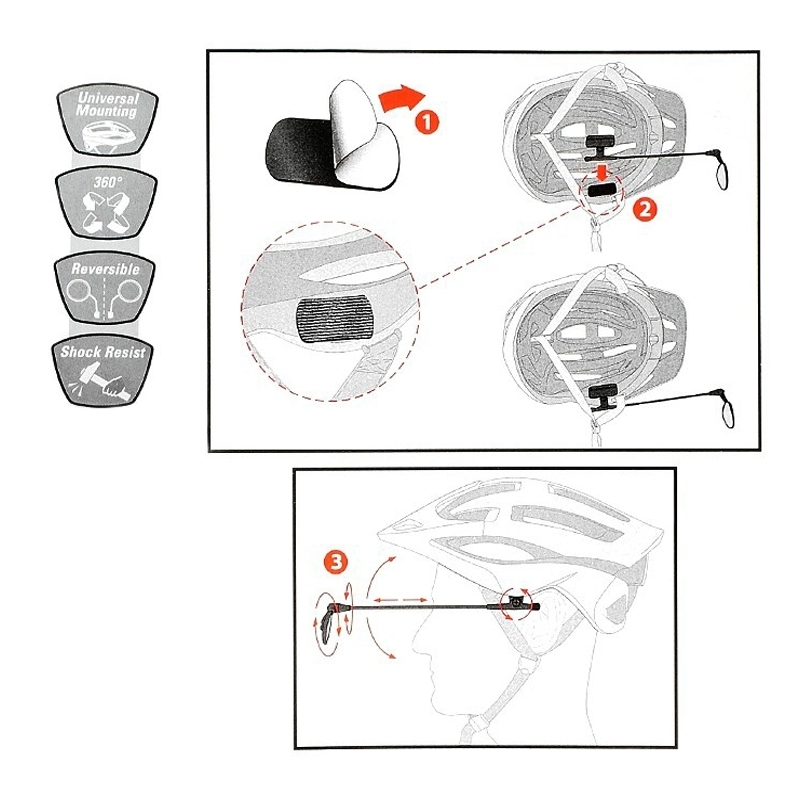 Universal Mounting

360°

Reversible

Shock Resist

1

2

3