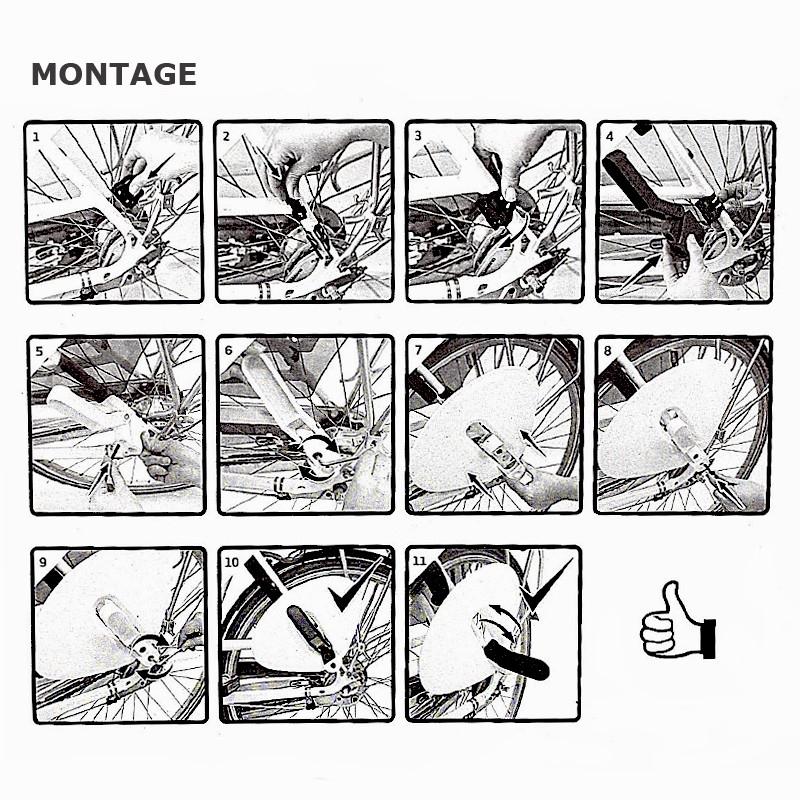 MONTAGE

1

2

3

4

5

6

7

8

9

10

11