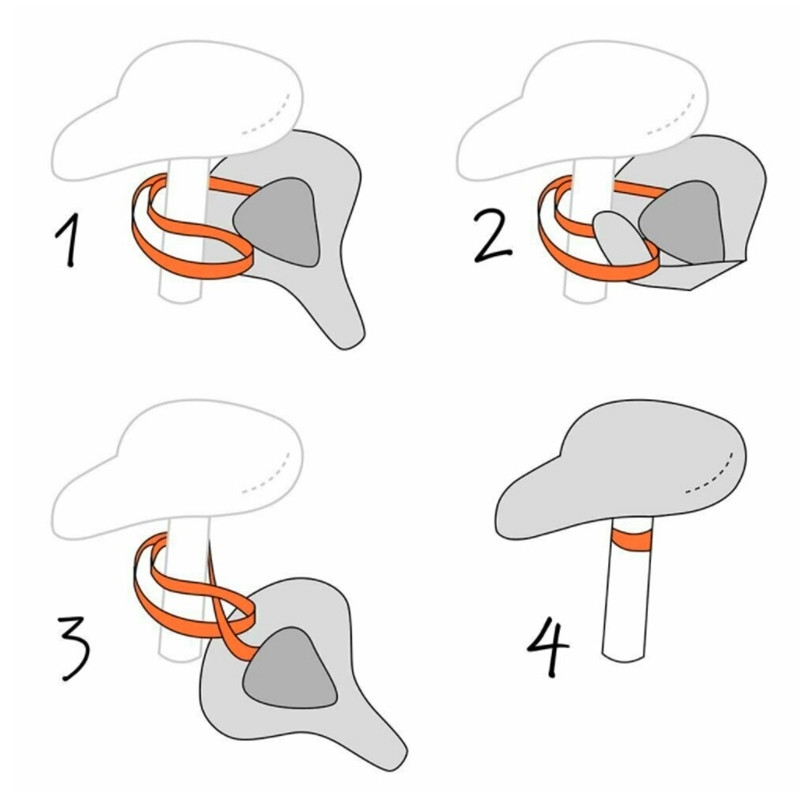 1

2

3

4