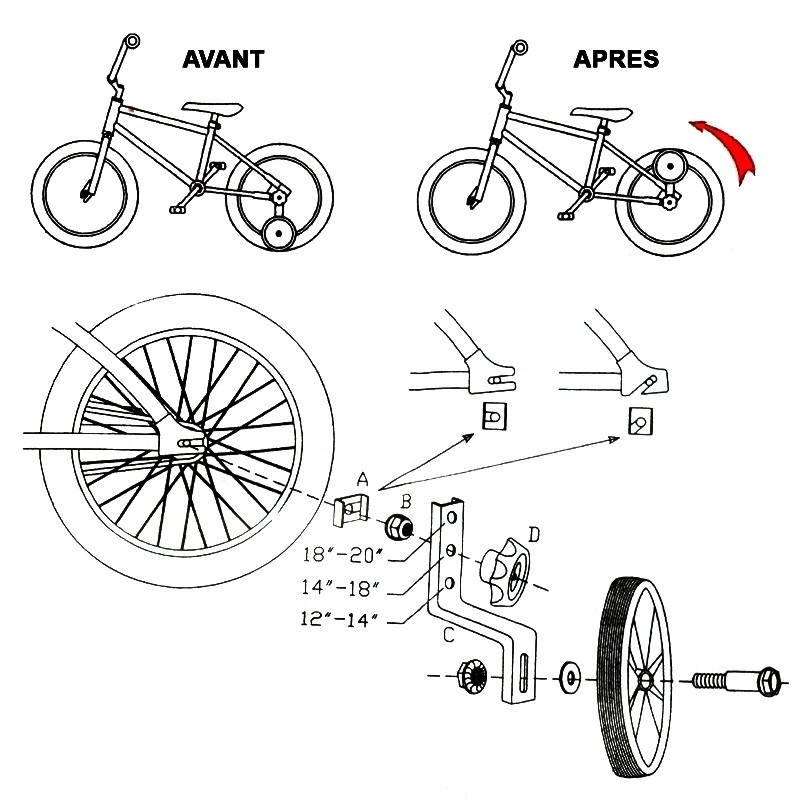 AVANT

APRES

A

B

D

18"-20"

14"-18"

12"-14"

C