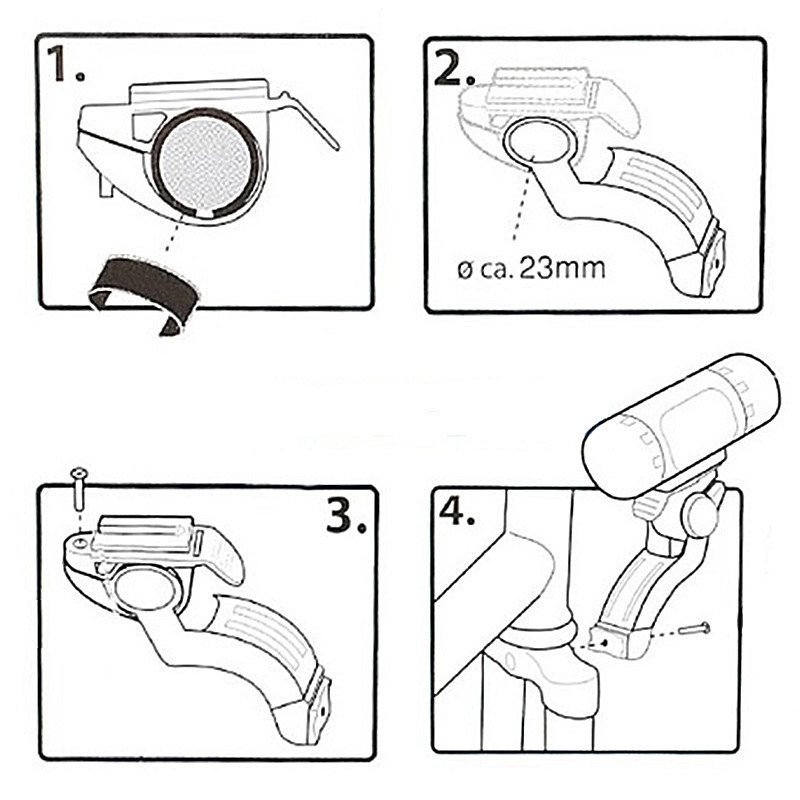 1.

2.

ø ca. 23mm

3.

4.